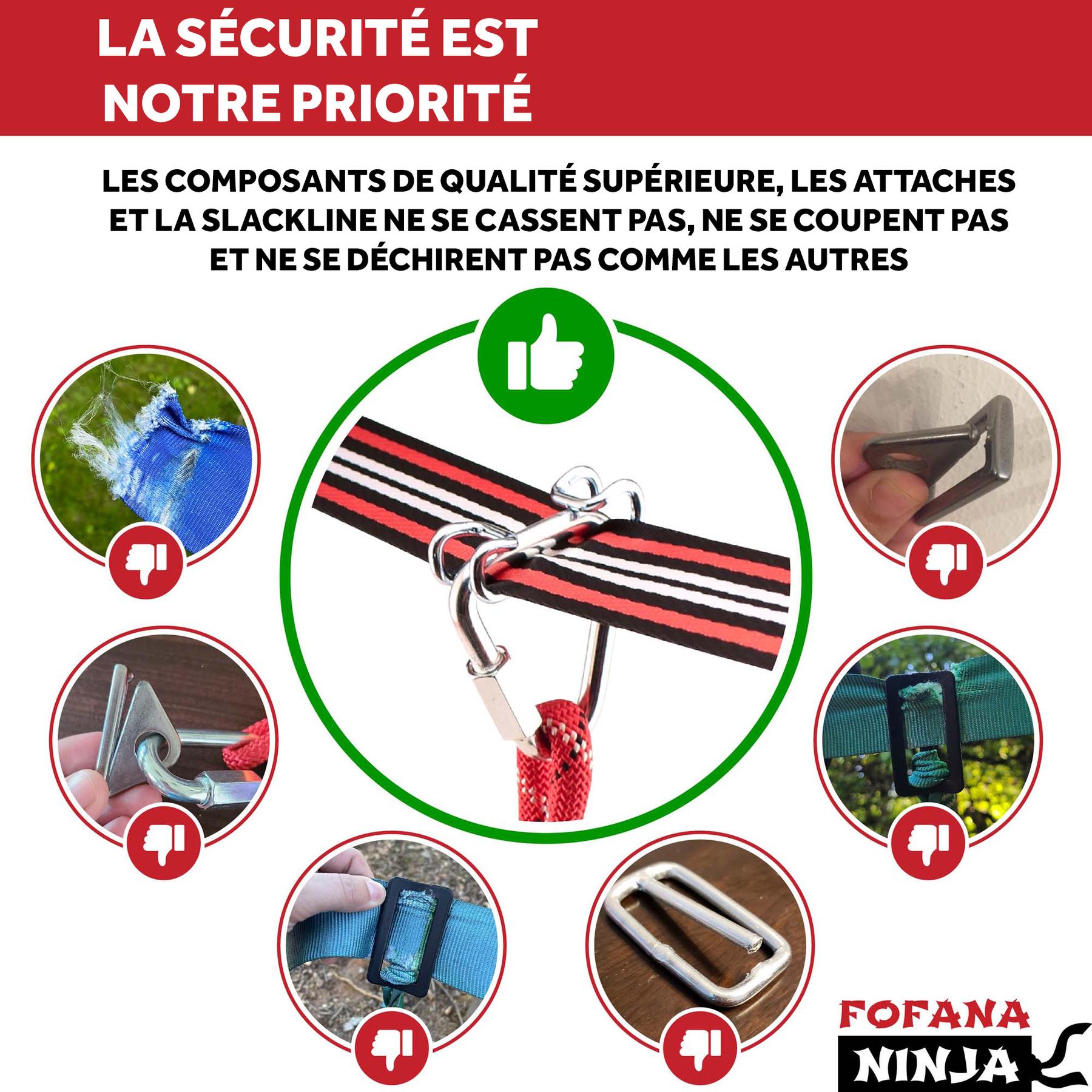 LA SÉCURITÉ EST NOTRE PRIORITÉ

LES COMPOSANTS DE QUALITÉ SUPÉRIEURE, LES ATTACHES ET LA SLACKLINE NE SE CASSENT PAS, NE SE COUPENT PAS ET NE SE DÉCHIRENT PAS COMME LES AUTRES

FOFANA
NINJA